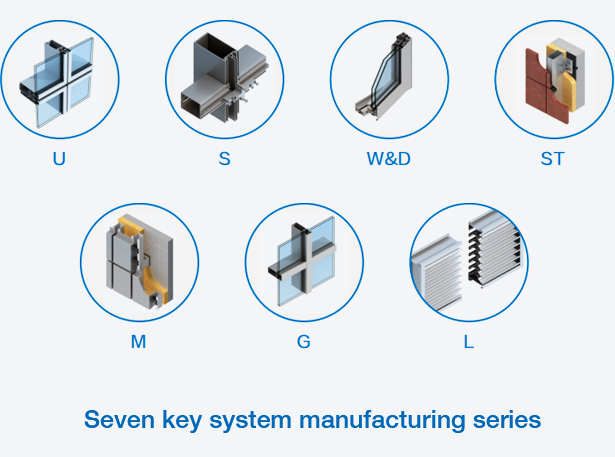 U

S

W&D

ST

M

G

L

Seven key system manufacturing series